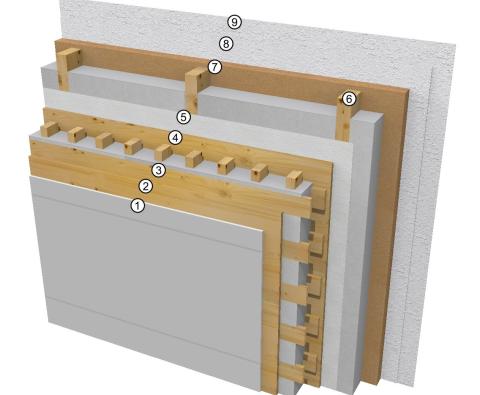 9
8
7
6
5
4
3
2
1