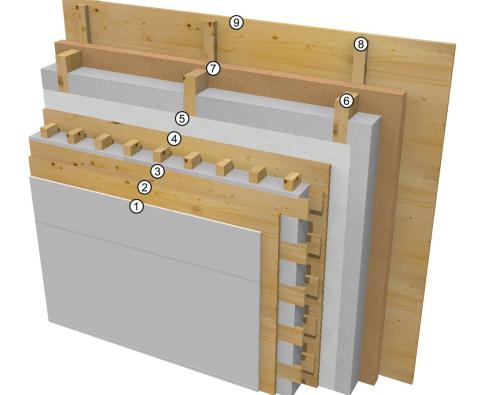 9
8
7
6
5
4
3
2
1