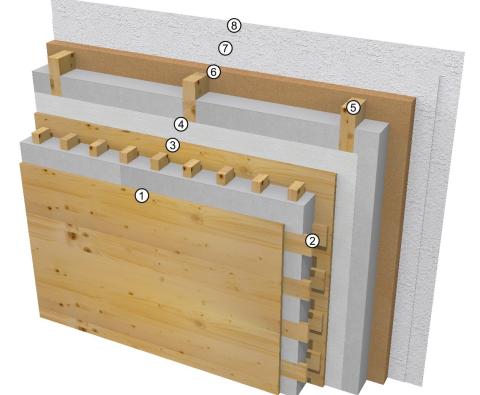 8
7
6
5
4
3
1
2