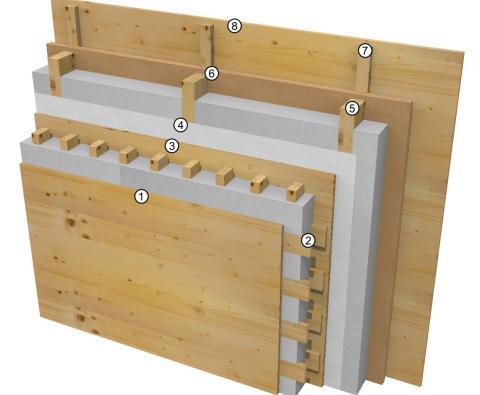 8
7
6
5
4
3
1
2